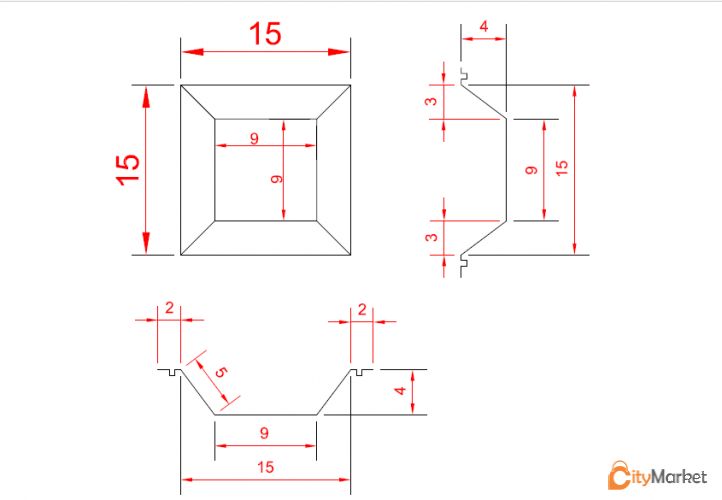 15
15
9
9
4
3
9
15
3
2
2
5
4
9
15
CityMarket