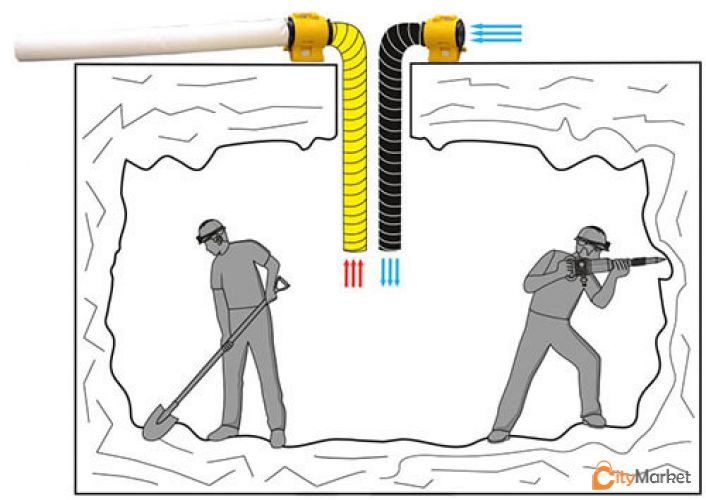 CityMarket